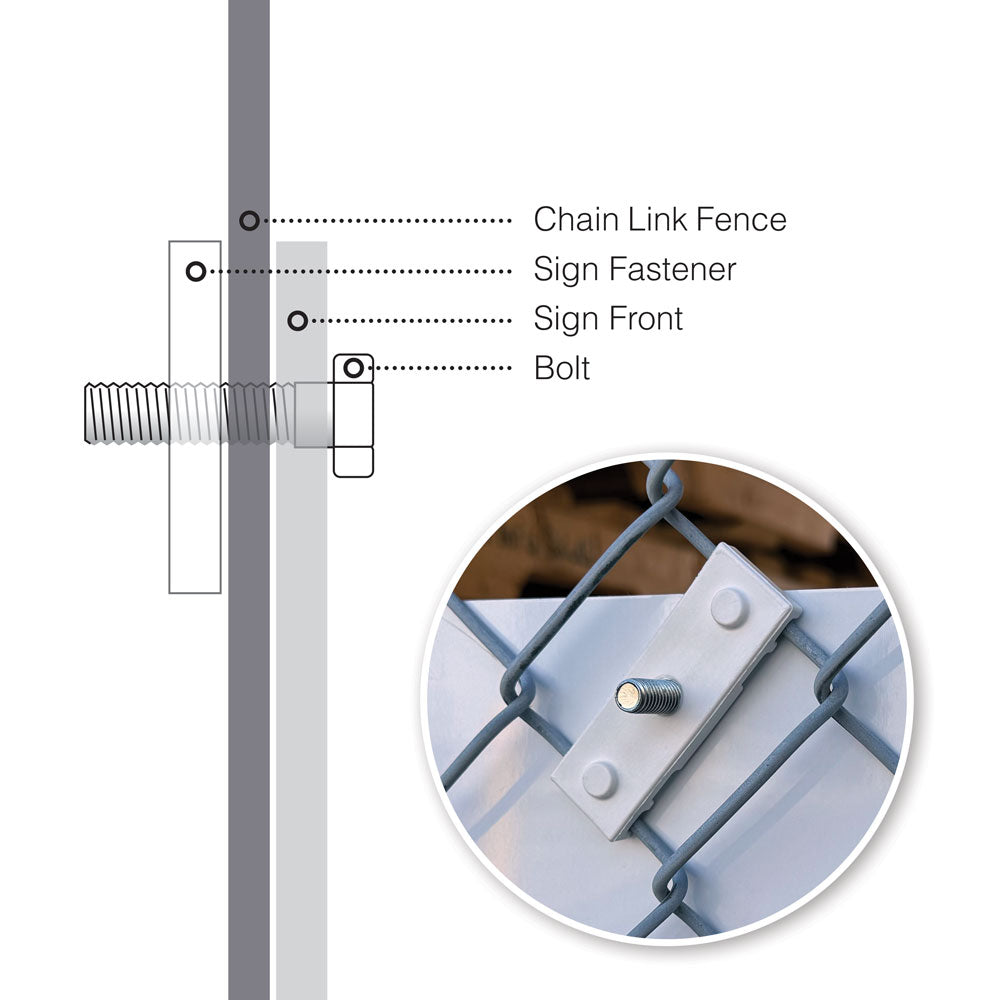 Chain Link Fence
Sign Fastener
Sign Front
Bolt